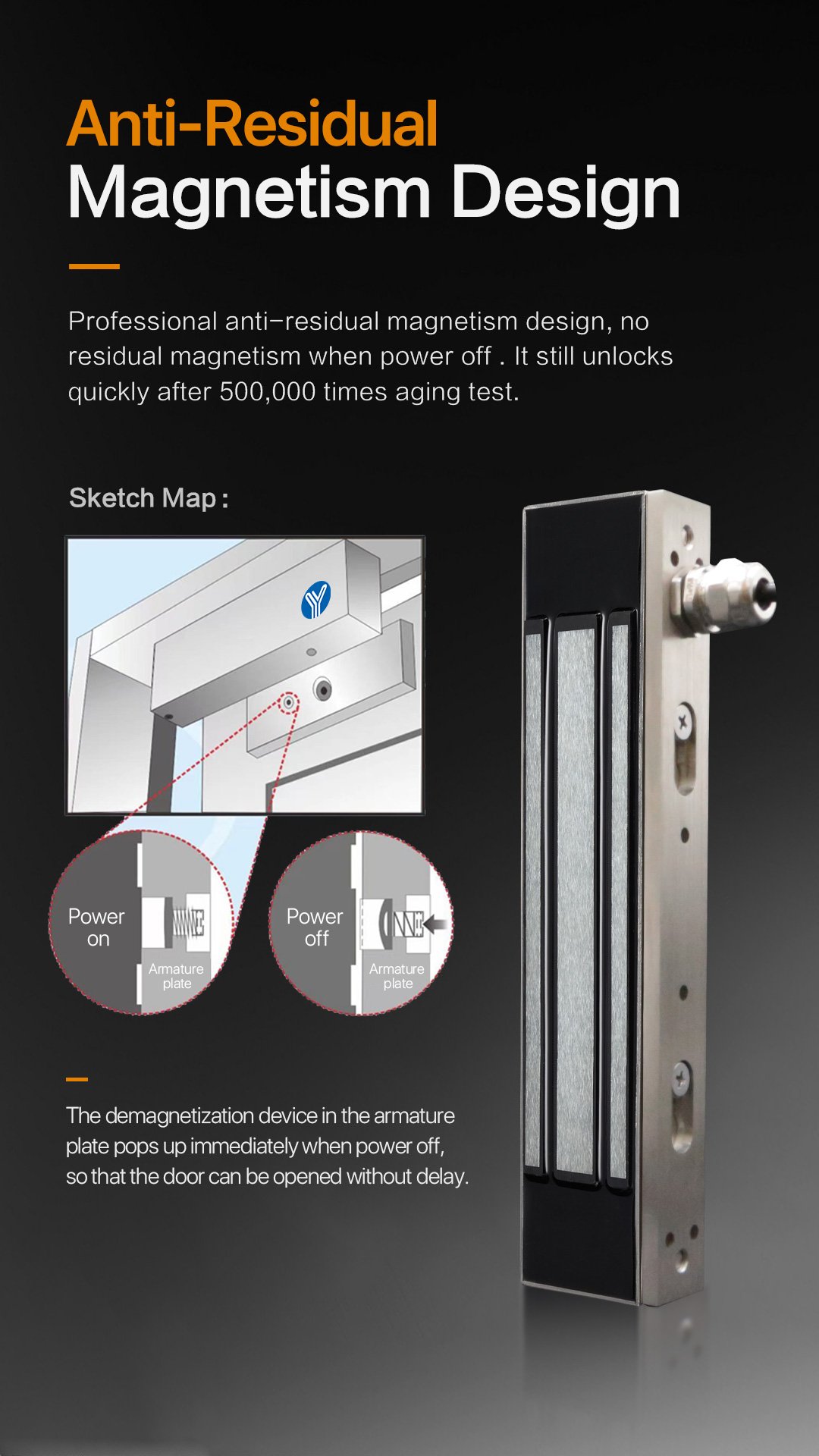 Anti-Residual
Magnetism Design

Professional anti-residual magnetism design, no residual magnetism when power off . It still unlocks quickly after 500,000 times aging test.

Sketch Map :

Power on

Armature plate

Power off

Armature plate

The demagnetization device in the armature plate pops up immediately when power off, so that the door can be opened without delay.