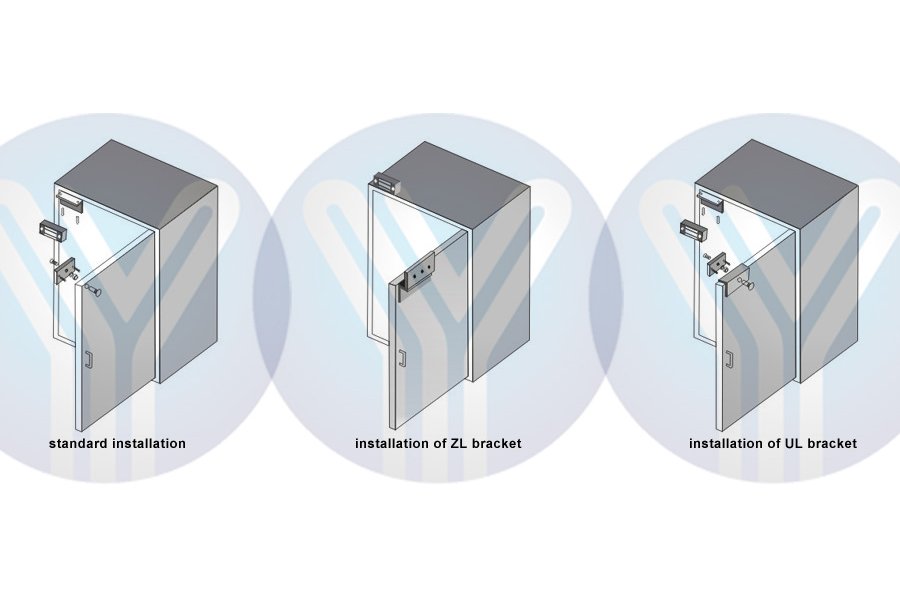 standard installation

installation of ZL bracket

installation of UL bracket